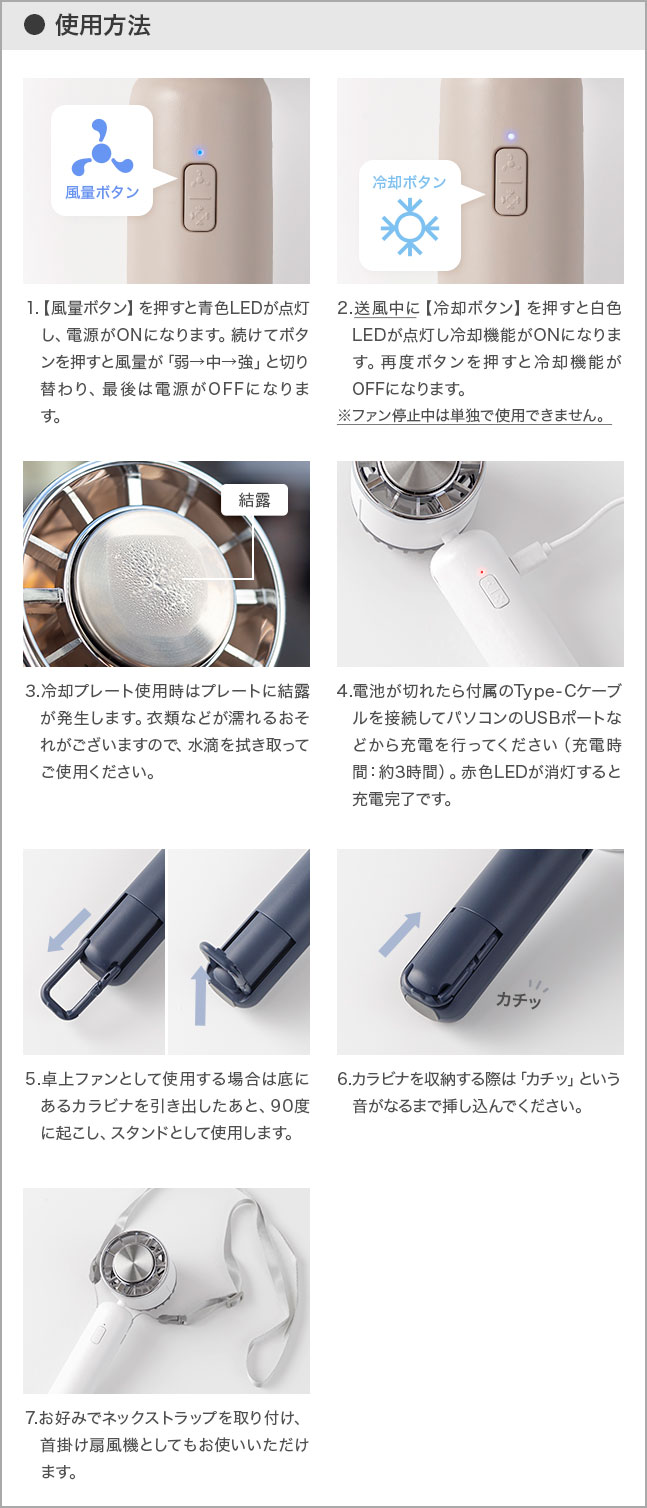 ● 使用方法

風量ボタン

1.【風量ボタン】を押すと青色LEDが点灯し、電源がONになります。続けてボタンを押すと風量が「弱→中→強」と切り替わり、最後は電源がOFFになります。

冷却ボタン

2.送風中に【冷却ボタン】を押すと白色LEDが点灯し冷却機能がONになります。再度ボタンを押すと冷却機能がOFFになります。
※ファン停止中は単独で使用できません。

結露

3.冷却プレート使用時はプレートに結露が発生します。衣類などが濡れるおそれがございますので、水滴を拭き取ってご使用ください。

4.電池が切れたら付属のType-Cケーブルを接続してパソコンのUSBポートなどから充電を行ってください（充電時間：約3時間）。赤色LEDが消灯すると充電完了です。

5.卓上ファンとして使用する場合は底にあるカラビナを引き出したあと、90度に起こし、スタンドとして使用します。

カチッ

6.カラビナを収納する際は「カチッ」という音がなるまで挿し込んでください。

7.お好みでネックストラップを取り付け、首掛け扇風機としてもお使いいただけます。