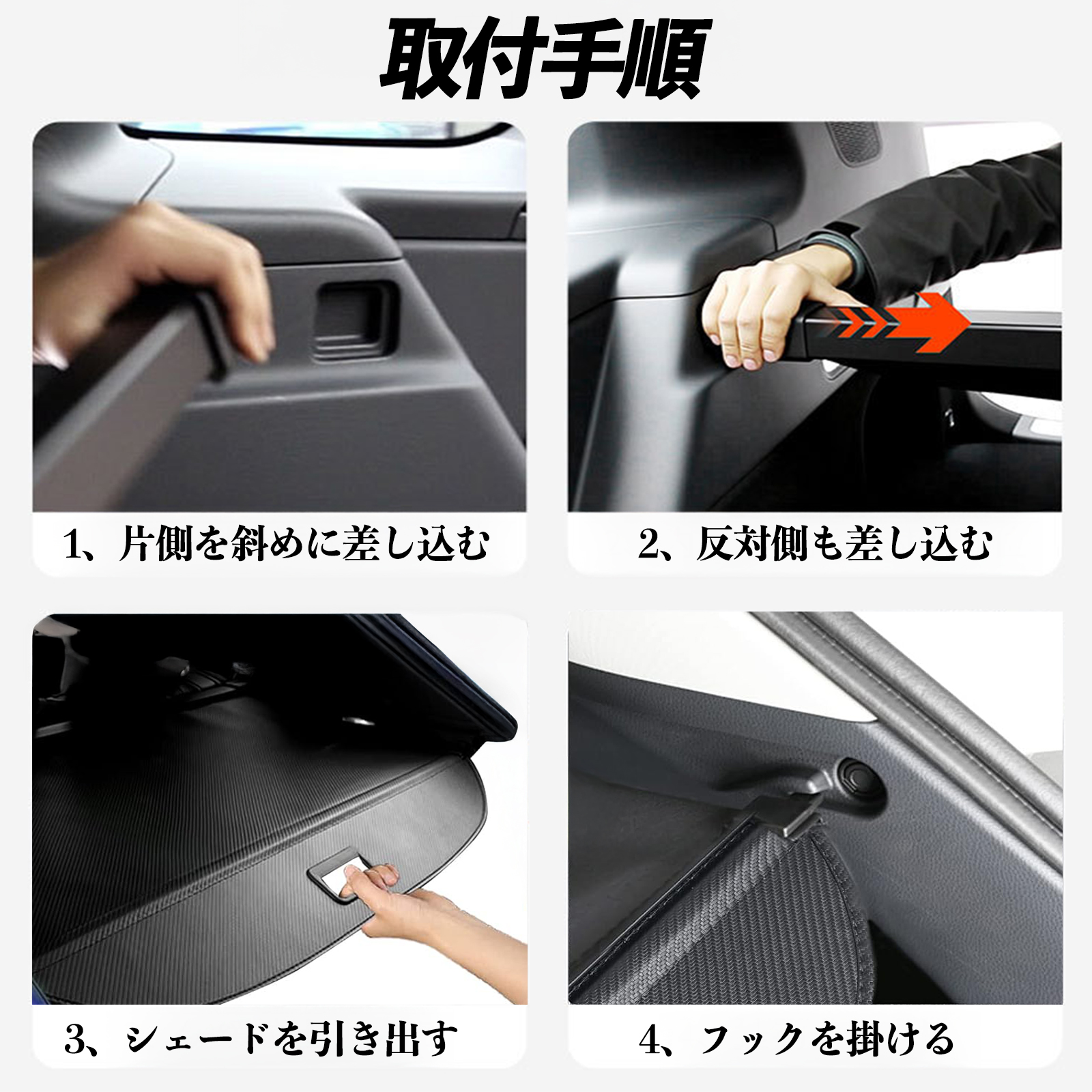 取付手順

1、片側を斜めに差し込む

2、反対側も差し込む

3、シェードを引き出す

4、フックを掛ける