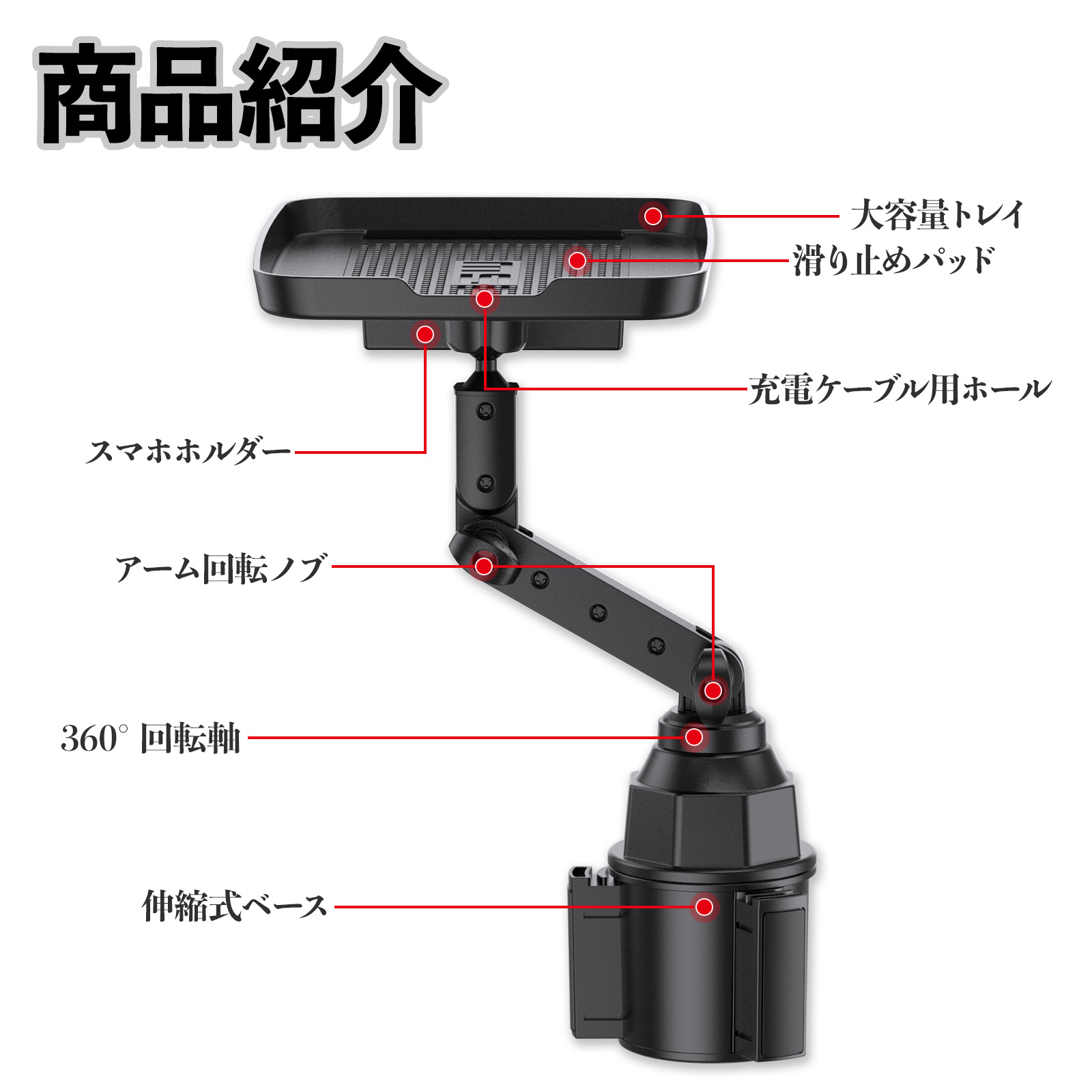 商品紹介

大容量トレイ

滑り止めパッド

充電ケーブル用ホール

スマホホルダー

アーム回転ノブ

360° 回転軸

伸縮式ベース