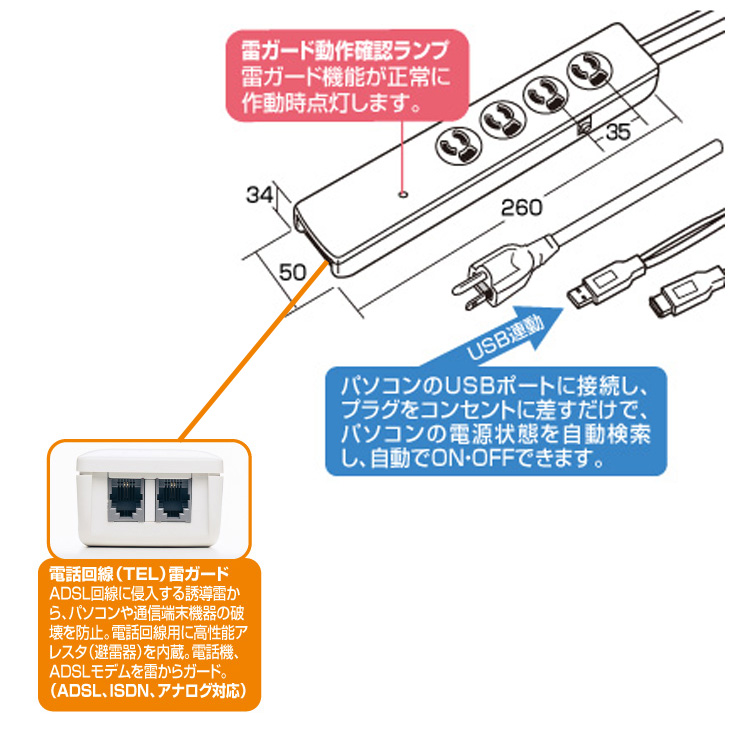 雷ガード動作確認ランプ
雷ガード機能が正常に作動時点灯します。

35

34

260

50

USB連動

パソコンのUSBポートに接続し、プラグをコンセントに差すだけで、パソコンの電源状態を自動検索し、自動でON･OFFできます。

電話回線（TEL）雷ガード
ADSL回線に侵入する誘導雷から、パソコンや通信端末機器の破壊を防止。電話回線用に高性能アレスタ（避雷器）を内蔵。電話機、ADSLモデムを雷からガード。
（ADSL、ISDN、アナログ対応）