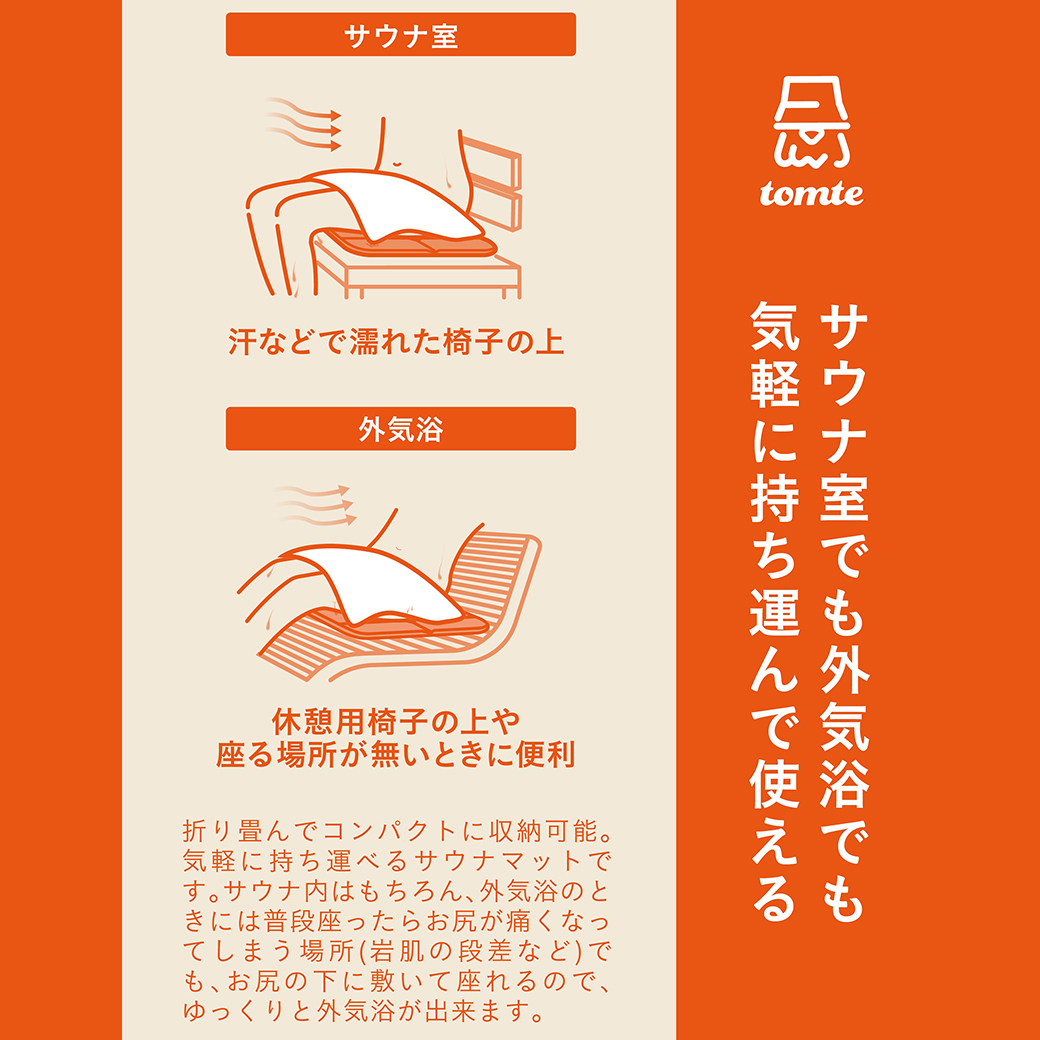 サウナ室

汗などで濡れた椅子の上

外気浴

休憩用椅子の上や
座る場所が無いときに便利

折り畳んでコンパクトに収納可能。気軽に持ち運べるサウナマットです。サウナ内はもちろん、外気浴のときには普段座ったらお尻が痛くなってしまう場所(岩肌の段差など)でも、お尻の下に敷いて座れるので、ゆっくりと外気浴が出来ます。

tomte

サウナ室でも外気浴でも
気軽に持ち運んで使える