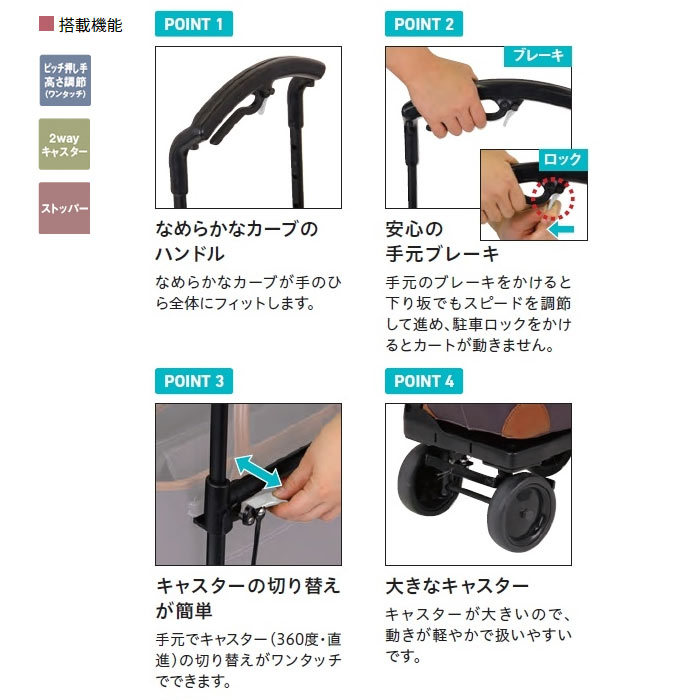 搭載機能

ピッチ押し手
高さ調節
(ワンタッチ)

2way
キャスター

ストッパー

POINT 1

なめらかなカーブのハンドル

なめらかなカーブが手のひら全体にフィットします。

POINT 2

ブレーキ

ロック

安心の手元ブレーキ

手元のブレーキをかけると下り坂でもスピードを調節して進め、駐車ロックをかけるとカートが動きません。

POINT 3

キャスターの切り替えが簡単

手元でキャスター(360度・直進)の切り替えがワンタッチでできます。

POINT 4

大きなキャスター

キャスターが大きいので、動きが軽やかで扱いやすいです。