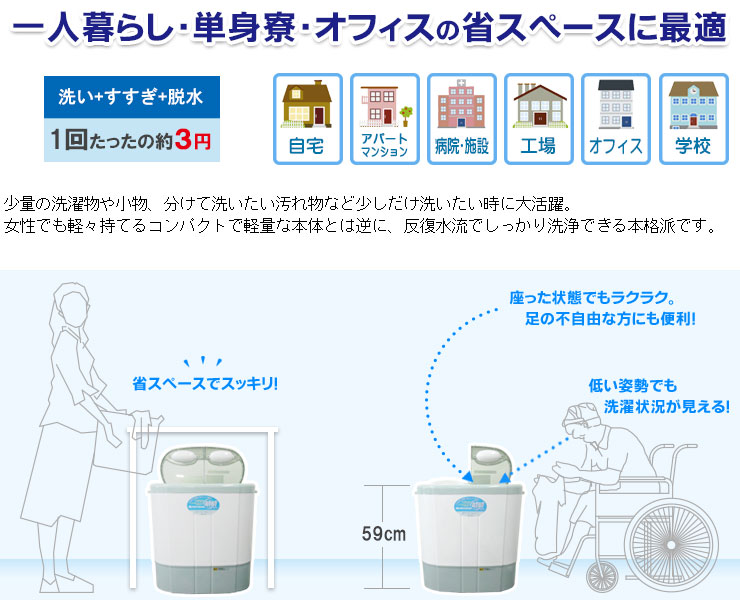 一人暮らし・単身寮・オフィスの省スペースに最適

洗い+すすぎ+脱水
1回たったの約3円

自宅
アパート マンション
病院・施設
工場
オフィス
学校

少量の洗濯物や小物、分けて洗いたい汚れ物など少しだけ洗いたい時に大活躍。
女性でも軽々持てるコンパクトで軽量な本体とは逆に、反復水流でしっかり洗浄できる本格派です。

省スペースでスッキリ!

座った状態でもラクラク。
足の不自由な方にも便利!

低い姿勢でも
洗濯状況が見える!

59cm