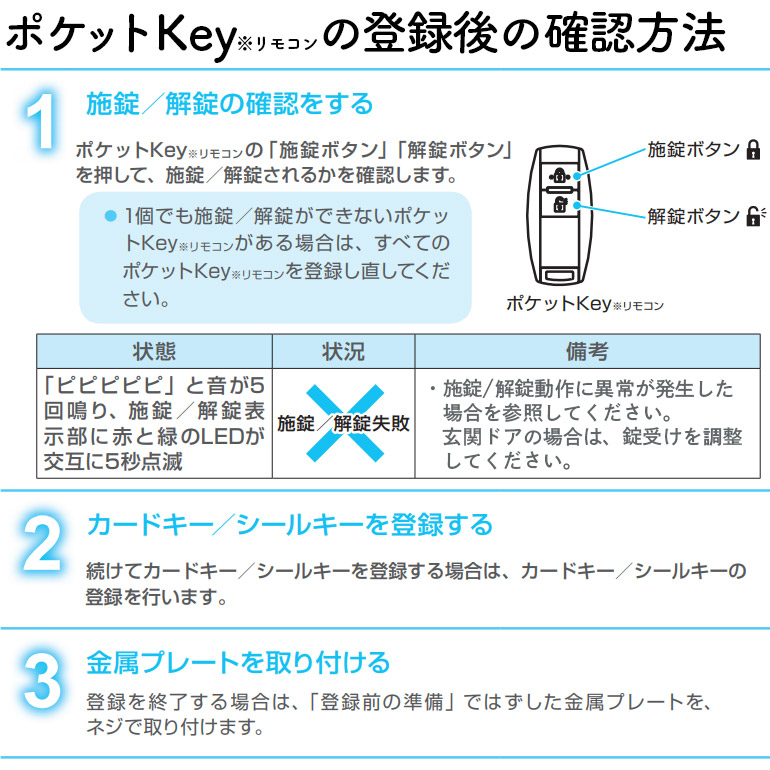 ポケットKey※リモコンの登録後の確認方法

1 施錠／解錠の確認をする

ポケットKey※リモコンの「施錠ボタン」「解錠ボタン」を押して、施錠／解錠されるかを確認します。

● 1個でも施錠／解錠ができないポケットKey※リモコンがある場合は、すべてのポケットKey※リモコンを登録し直してください。

施錠ボタン
解錠ボタン
ポケットKey※リモコン

| 状態 | 状況 | 備考 |
|---|---|---|
| 「ピピピピピ」と音が5回鳴り、施錠／解錠表示部に赤と緑のLEDが交互に5秒点滅 | 施錠／解錠失敗 | ・施錠/解錠動作に異常が発生した場合を参照してください。玄関ドアの場合は、錠受けを調整してください。 |

2 カードキー／シールキーを登録する

続けてカードキー／シールキーを登録する場合は、カードキー／シールキーの登録を行います。

3 金属プレートを取り付ける

登録を終了する場合は、「登録前の準備」ではずした金属プレートを、ネジで取り付けます。