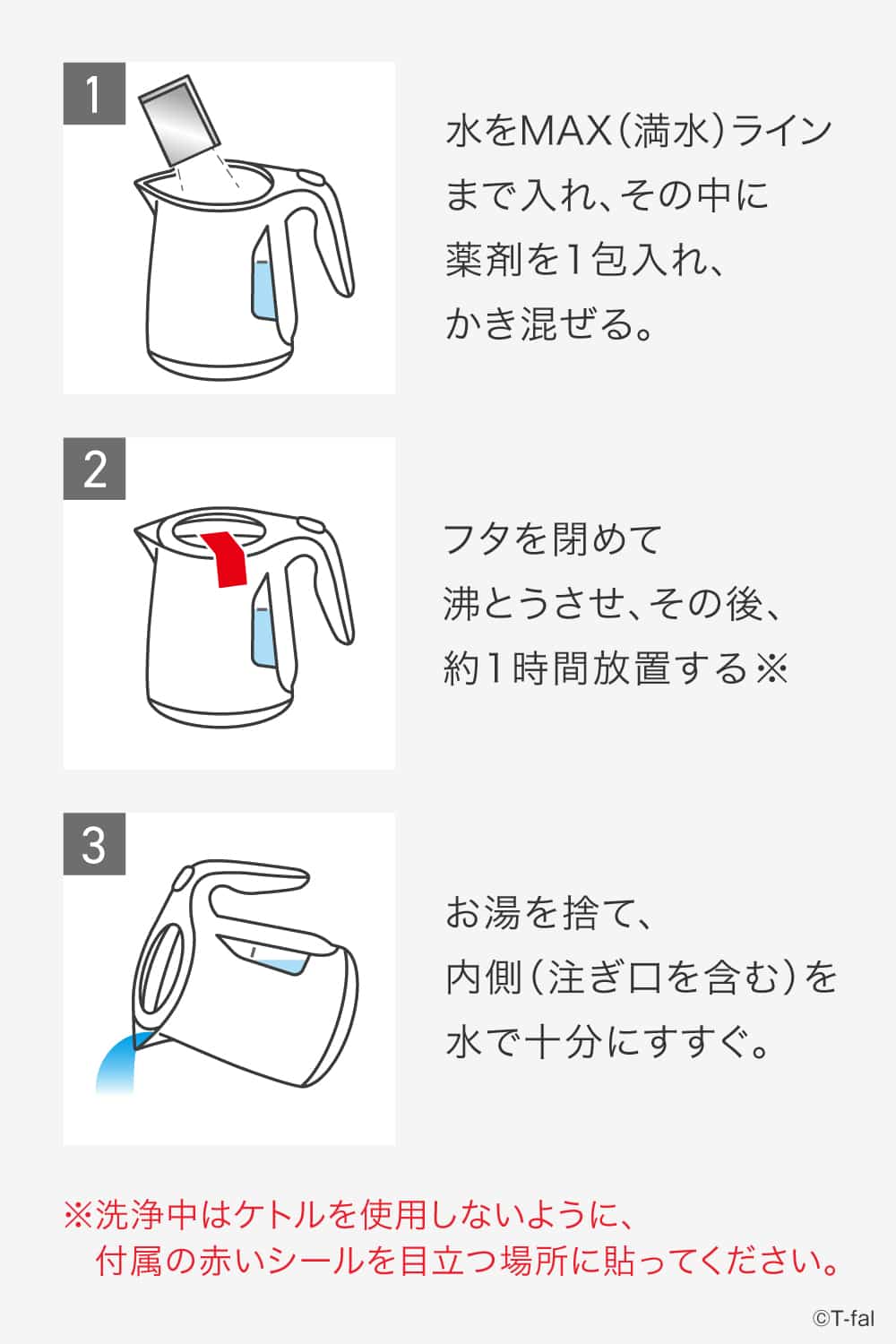 1

水をMAX（満水）ラインまで入れ、その中に薬剤を1包入れ、かき混ぜる。

2

フタを閉めて沸とうさせ、その後、約1時間放置する※

3

お湯を捨て、内側（注ぎ口を含む）を水で十分にすすぐ。

※洗浄中はケトルを使用しないように、付属の赤いシールを目立つ場所に貼ってください。

©T-fal