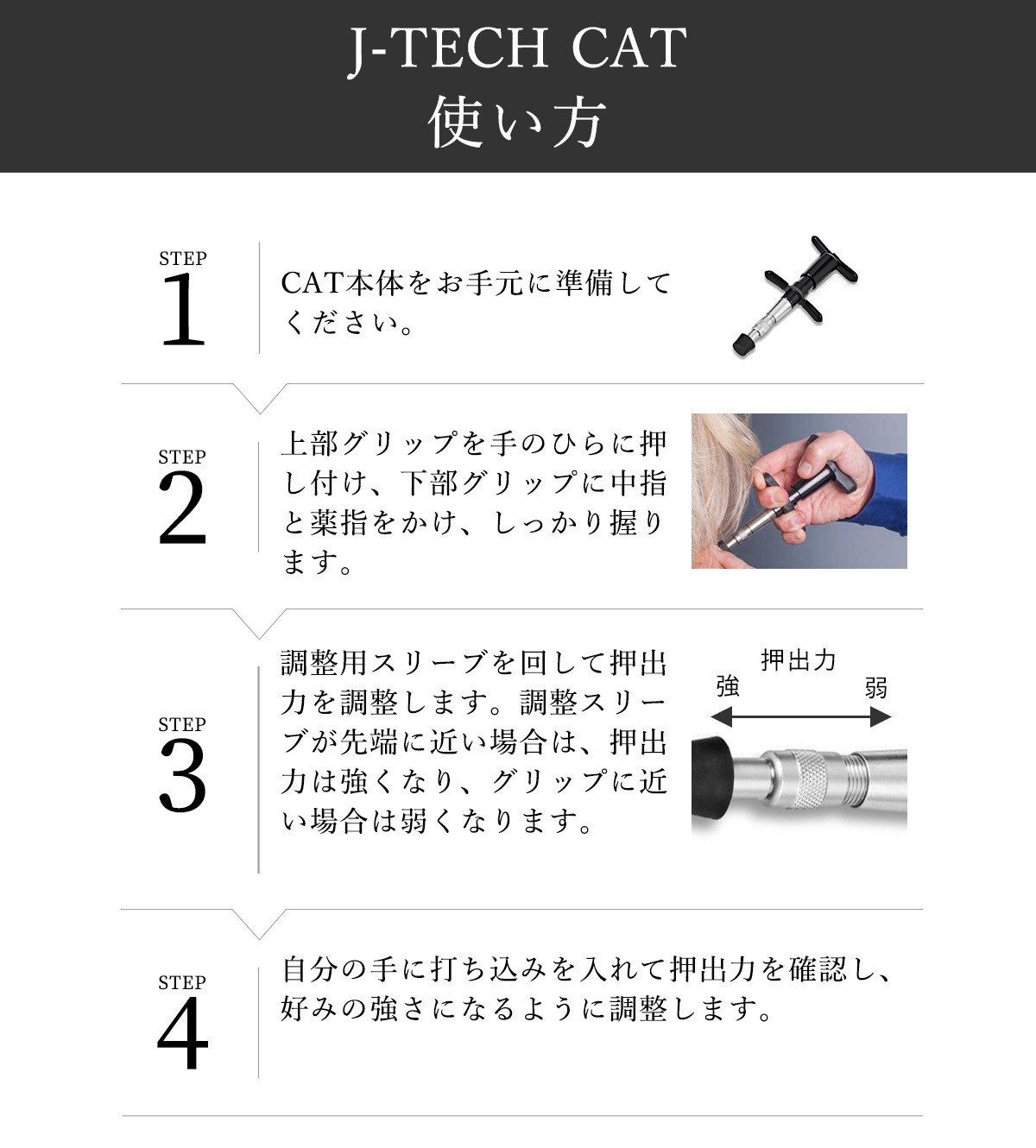 J-TECH CAT
使い方

STEP
1

CAT本体をお手元に準備してください。

STEP
2

上部グリップを手のひらに押し付け、下部グリップに中指と薬指をかけ、しっかり握ります。

STEP
3

調整用スリーブを回して押出力を調整します。調整スリーブが先端に近い場合は、押出力は強くなり、グリップに近い場合は弱くなります。

押出力
強
弱

STEP
4

自分の手に打ち込みを入れて押出力を確認し、好みの強さになるように調整します。