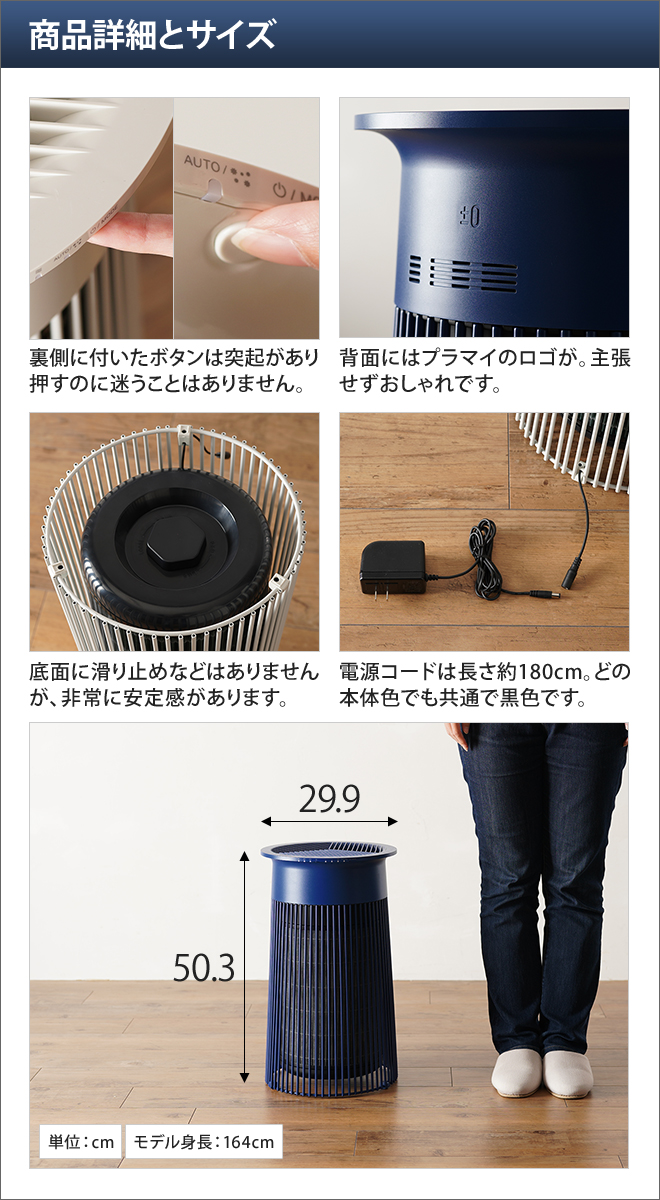 商品詳細とサイズ

AUTO/

裏側に付いたボタンは突起があり押すのに迷うことはありません。

±0

背面にはプラマイのロゴが。主張せずおしゃれです。

底面に滑り止めなどはありませんが、非常に安定感があります。

電源コードは長さ約180cm。どの本体色でも共通で黒色です。

29.9

50.3

単位：cm

モデル身長：164cm