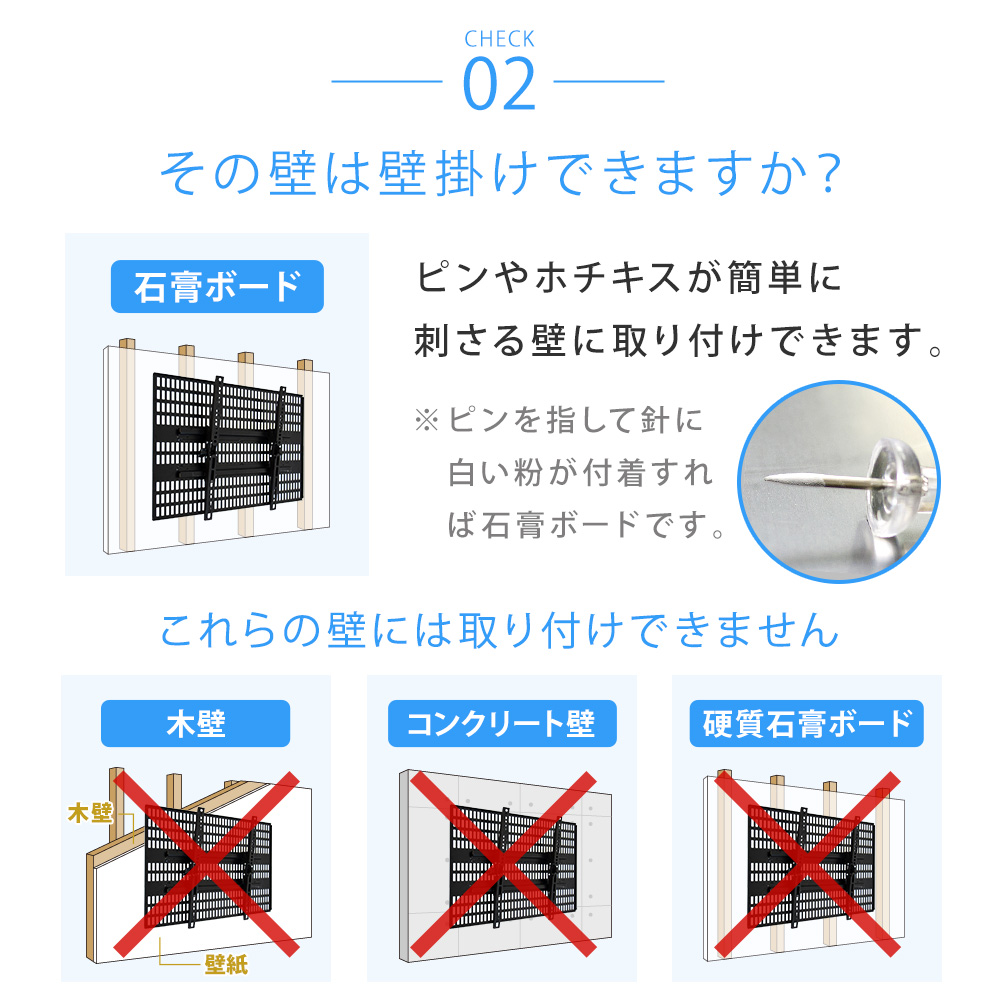 CHECK
02
その壁は壁掛けできますか?

石膏ボード

ピンやホチキスが簡単に刺さる壁に取り付けできます。

※ピンを指して針に白い粉が付着すれば石膏ボードです。

これらの壁には取り付けできません

木壁

木壁

壁紙

コンクリート壁

硬質石膏ボード