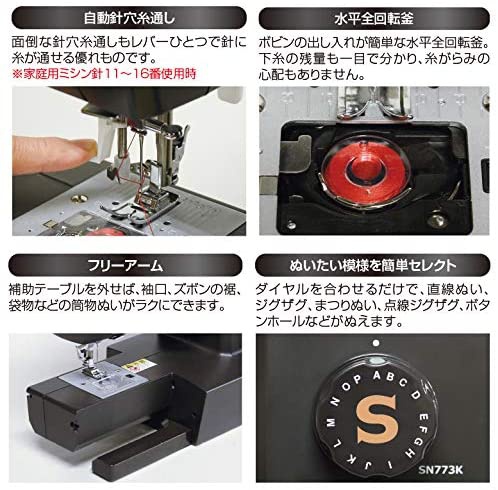 自動針穴糸通し

面倒な針穴糸通しもレバーひとつで針に糸が通せる優れものです。
※家庭用ミシン針11～16番使用時

水平全回転釜

ボビンの出し入れが簡単な水平全回転釜。下糸の残量も一目で分かり、糸がらみの心配もありません。

フリーアーム

補助テーブルを外せば、袖口、ズボンの裾、袋物などの筒物ぬいがラクにできます。

ぬいたい模様を簡単セレクト

ダイヤルを合わせるだけで、直線ぬい、ジグザグ、まつりぬい、点線ジグザグ、ボタンホールなどがぬえます。

A B C D E F G H I J K L M N O P
S
SN773K