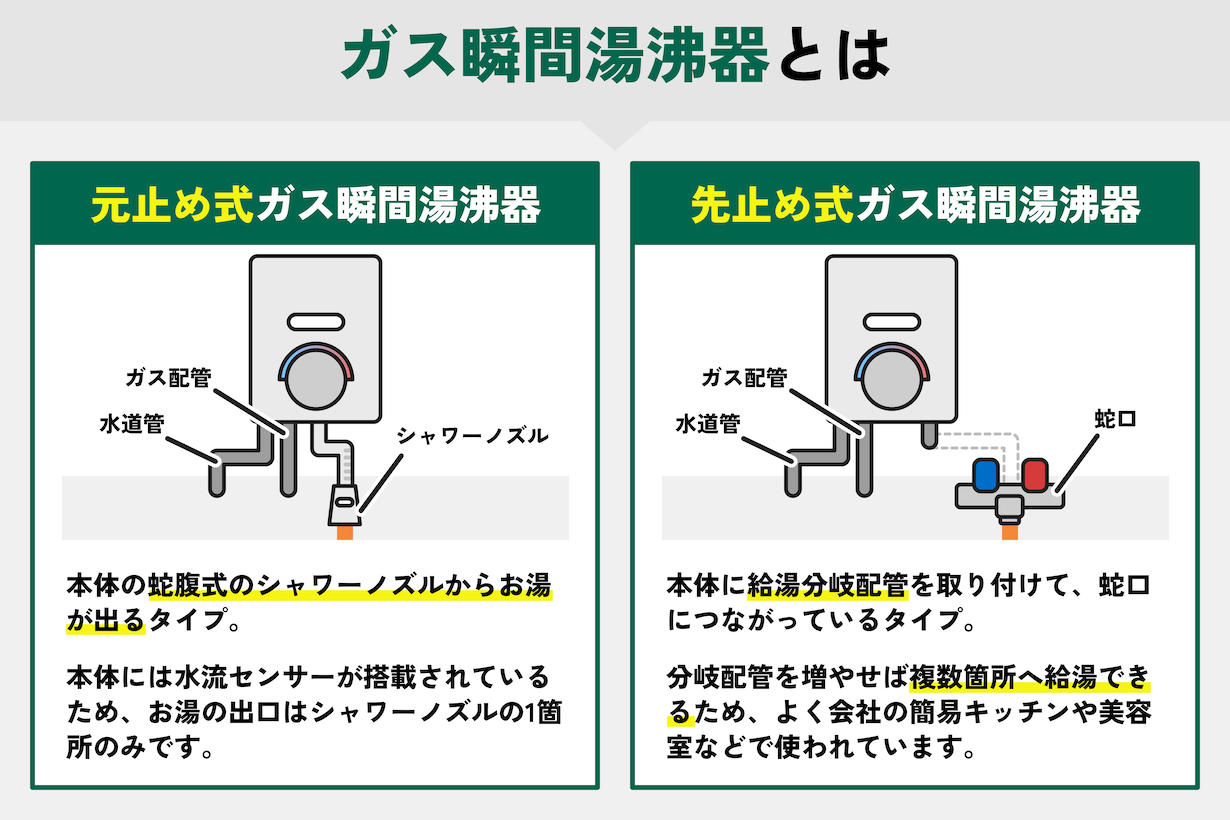 ガス瞬間湯沸器とは

元止め式ガス瞬間湯沸器

ガス配管

水道管

シャワーノズル

本体の蛇腹式のシャワーノズルからお湯が出るタイプ。

本体には水流センサーが搭載されているため、お湯の出口はシャワーノズルの1箇所のみです。

先止め式ガス瞬間湯沸器

ガス配管

水道管

蛇口

本体に給湯分岐配管を取り付けて、蛇口につながっているタイプ。

分岐配管を増やせば複数箇所へ給湯できるため、よく会社の簡易キッチンや美容室などで使われています。