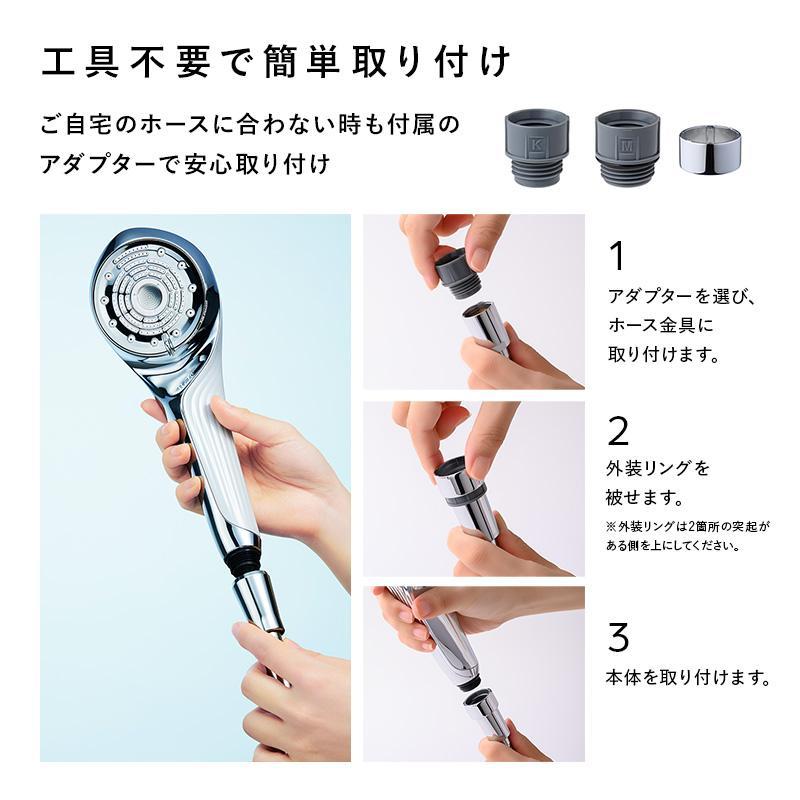 工具不要で簡単取り付け

ご自宅のホースに合わない時も付属のアダプターで安心取り付け

K

M

1

アダプターを選び、ホース金具に取り付けます。

2

外装リングを被せます。

※外装リングは2箇所の突起がある側を上にしてください。

3

本体を取り付けます。