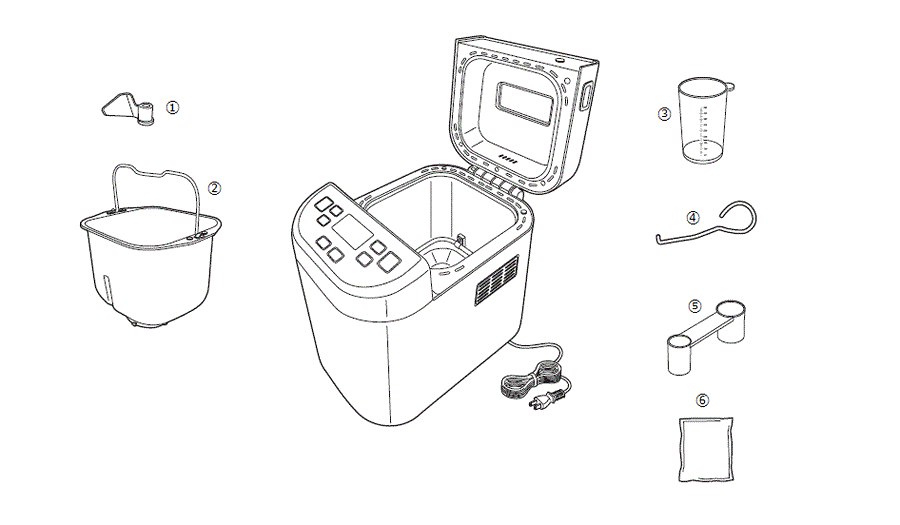 ①
②
③
④
⑤
⑥