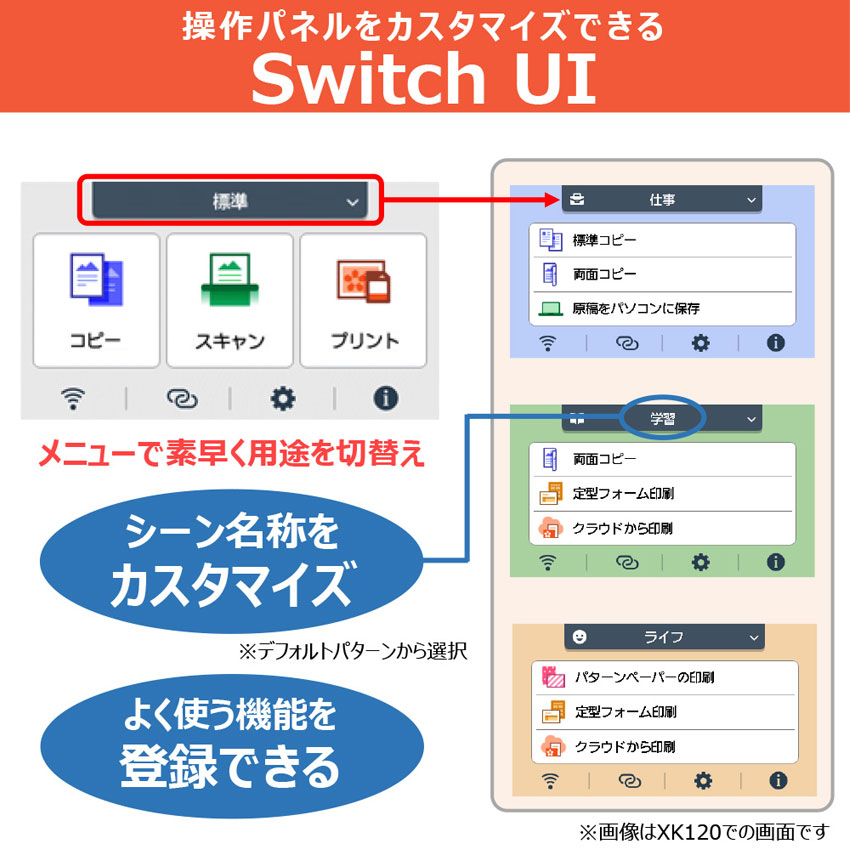 操作パネルをカスタマイズできる
Switch UI

標準

コピー

スキャン

プリント

メニューで素早く用途を切替え

シーン名称をカスタマイズ

※デフォルトパターンから選択

よく使う機能を登録できる

仕事

標準コピー

両面コピー

原稿をパソコンに保存

学習

両面コピー

定型フォーム印刷

クラウドから印刷

ライフ

パターンペーパーの印刷

定型フォーム印刷

クラウドから印刷

※画像はXK120での画面です