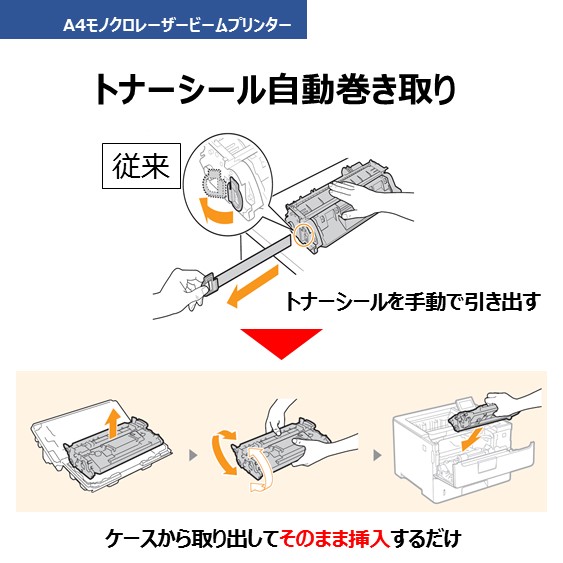 A4モノクロレーザービームプリンター

トナーシール自動巻き取り

従来

トナーシールを手動で引き出す

ケースから取り出してそのまま挿入するだけ