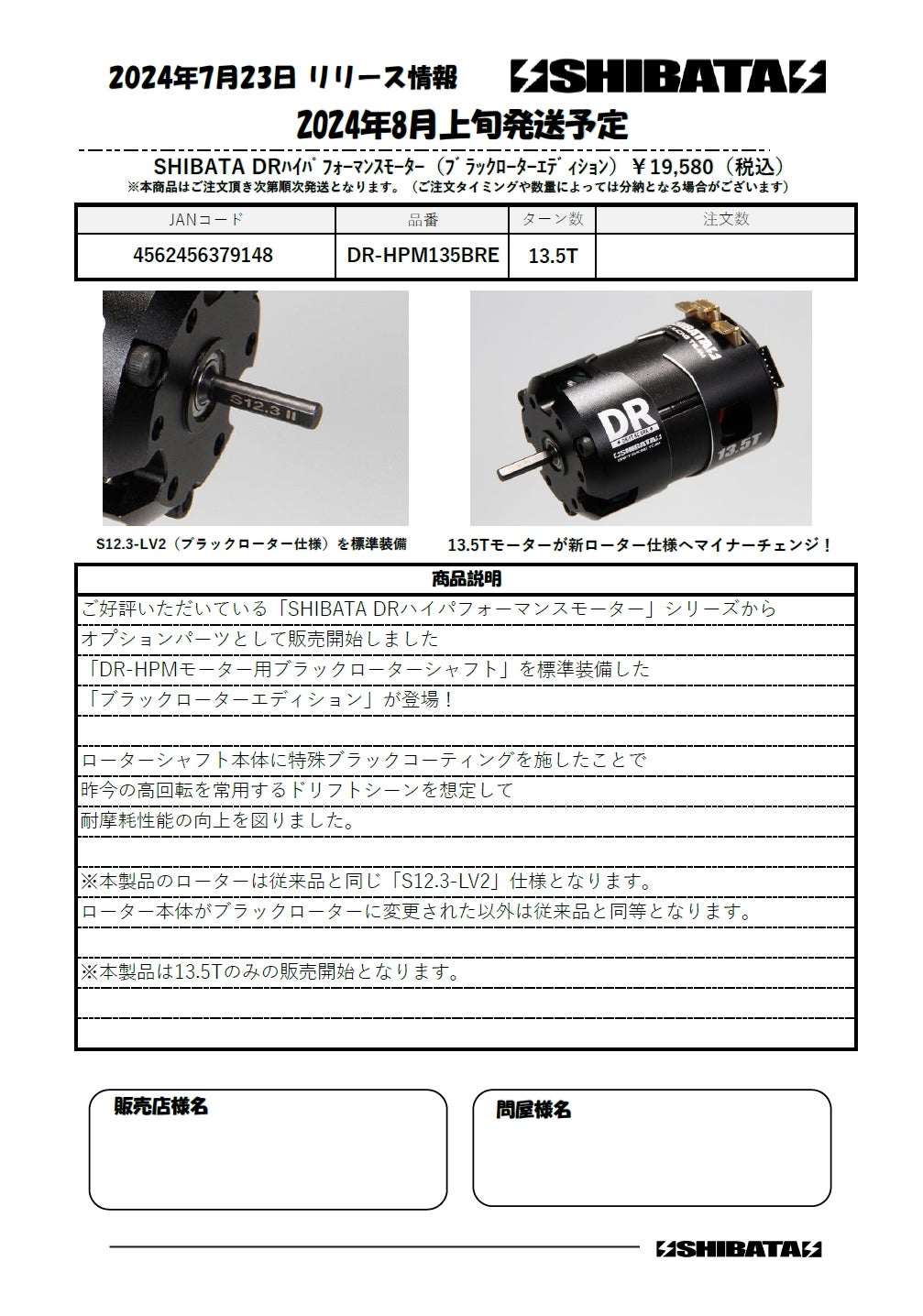 2024年7月23日 リリース情報

SHIBATA

2024年8月上旬発送予定

SHIBATA DRﾊｲﾊﾟﾌｫｰﾏﾝｽﾓｰﾀｰ（ﾌﾞﾗｯｸﾛｰﾀｰｴﾃﾞｨｼｮﾝ）￥19,580（税込）
※本商品はご注文頂き次第順次発送となります。（ご注文タイミングや数量によっては分納となる場合がございます）

| JANコード | 品番 | ターン数 | 注文数 |
|---|---|---|---|
| 4562456379148 | DR-HPM135BRE | 13.5T | |

S12.3 II

DR

SHIBATA

13.5T

S12.3-LV2（ブラックローター仕様）を標準装備

13.5Tモーターが新ローター仕様へマイナーチェンジ！

商品説明

ご好評いただいている「SHIBATA DRハイパフォーマンスモーター」シリーズから
オプションパーツとして販売開始しました
「DR-HPMモーター用ブラックローターシャフト」を標準装備した
「ブラックローターエディション」が登場！

ローターシャフト本体に特殊ブラックコーティングを施したことで
昨今の高回転を常用するドリフトシーンを想定して
耐摩耗性能の向上を図りました。

※本製品のローターは従来品と同じ「S12.3-LV2」仕様となります。
ローター本体がブラックローターに変更された以外は従来品と同等となります。

※本製品は13.5Tのみの販売開始となります。

販売店様名

問屋様名

SHIBATA