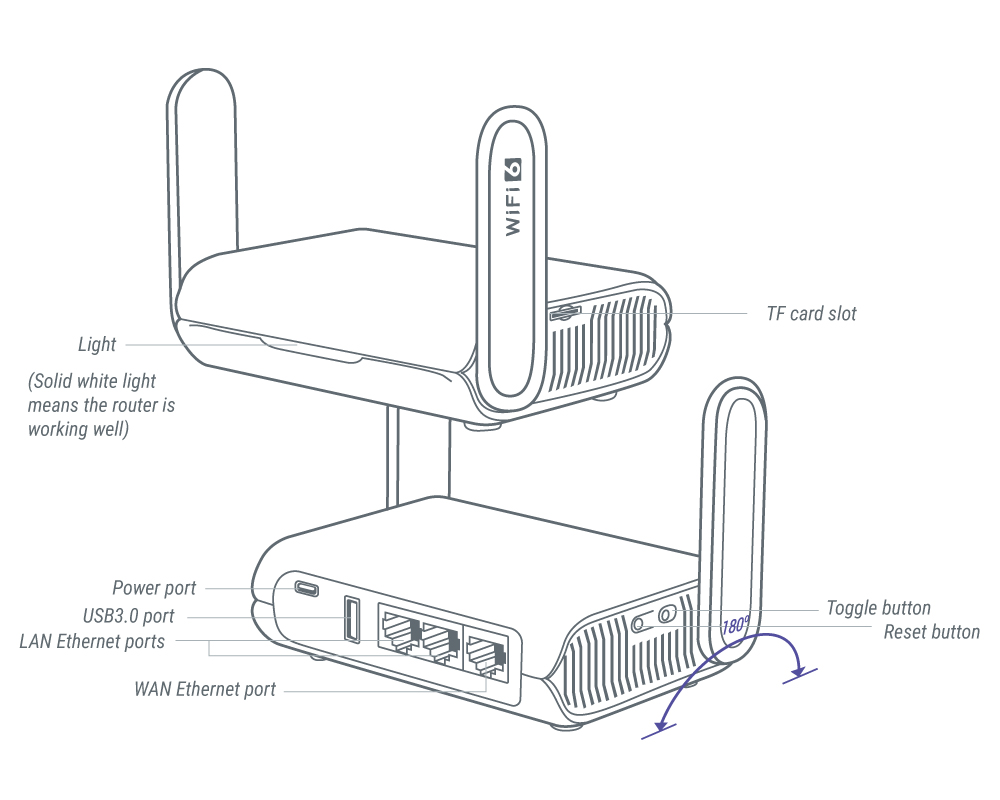 WiFi 6

TF card slot

Light

(Solid white light means the router is working well)

Power port

USB3.0 port

LAN Ethernet ports

WAN Ethernet port

Toggle button

Reset button

180°