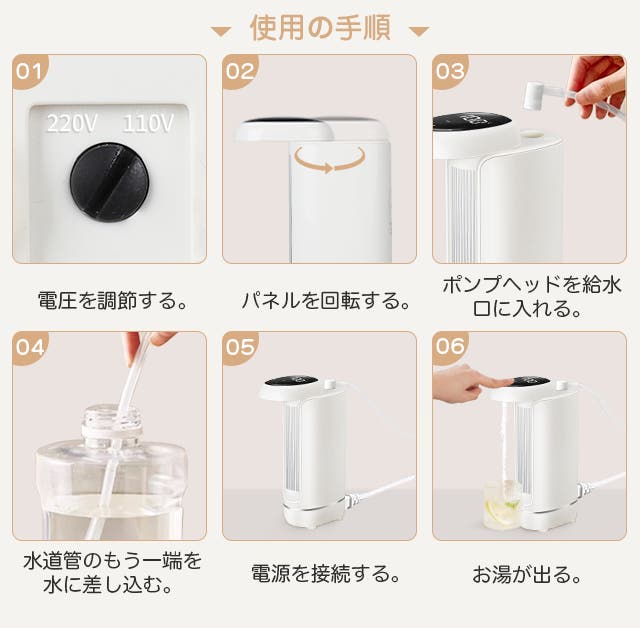 使用の手順

01

220V 110V

電圧を調節する。

02

パネルを回転する。

03

ポンプヘッドを給水口に入れる。

04

水道管のもう一端を水に差し込む。

05

電源を接続する。

06

お湯が出る。