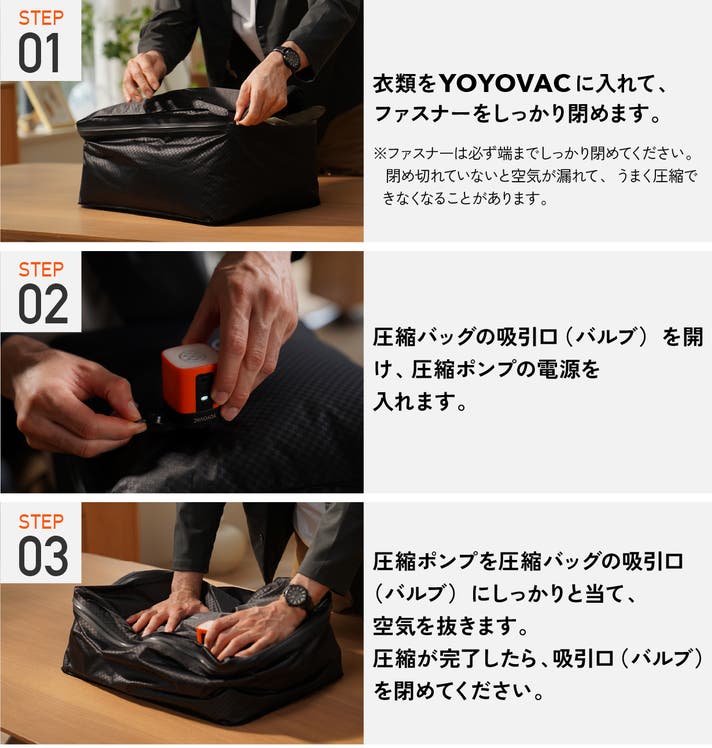 STEP
01

衣類をYOYOVACに入れて、ファスナーをしっかり閉めます。

※ファスナーは必ず端までしっかり閉めてください。閉め切れていないと空気が漏れて、うまく圧縮できなくなることがあります。

STEP
02

圧縮バッグの吸引口（バルブ）を開け、圧縮ポンプの電源を入れます。

STEP
03

圧縮ポンプを圧縮バッグの吸引口（バルブ）にしっかりと当て、空気を抜きます。
圧縮が完了したら、吸引口（バルブ）を閉めてください。