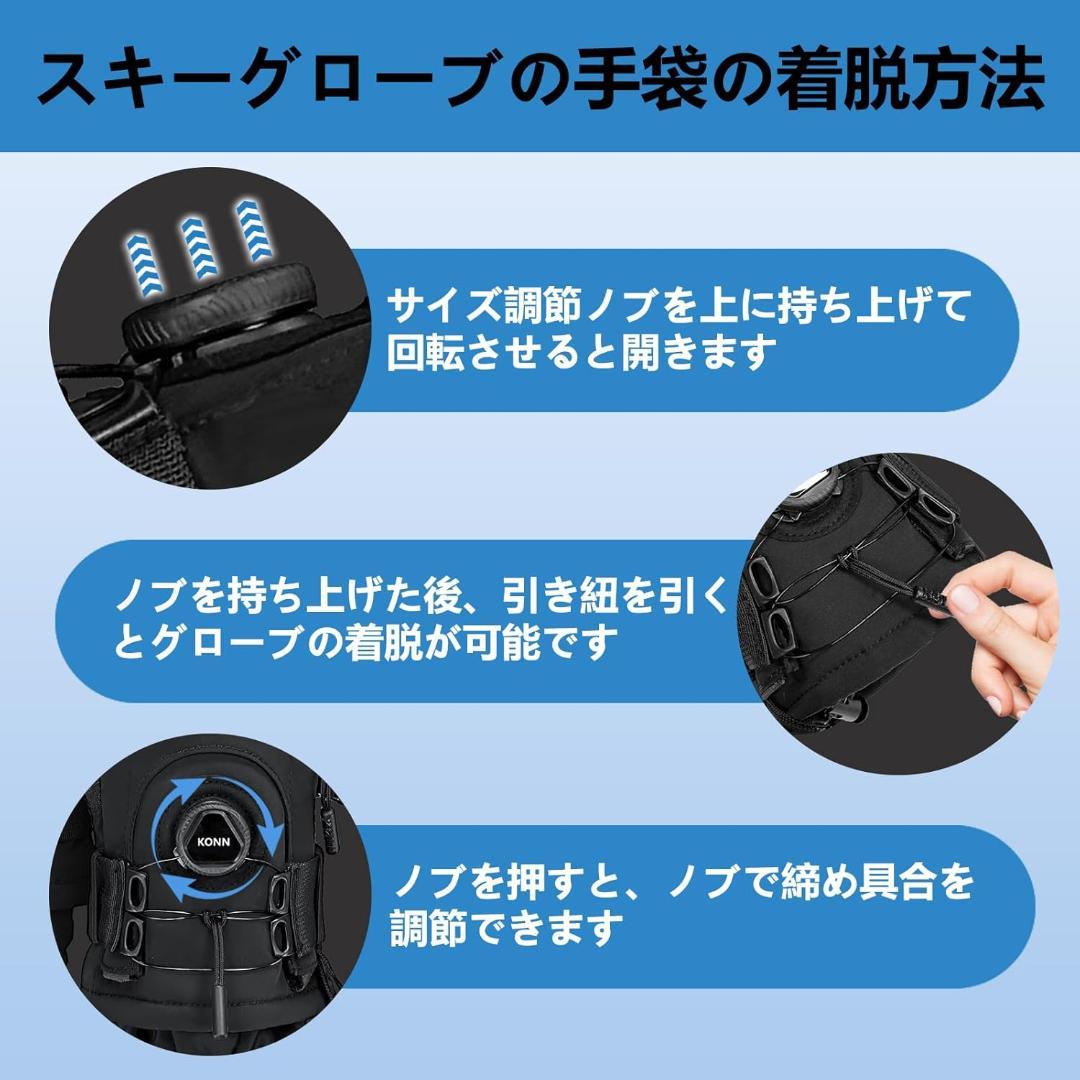 スキーグローブの手袋の着脱方法

サイズ調節ノブを上に持ち上げて回転させると開きます

ノブを持ち上げた後、引き紐を引くとグローブの着脱が可能です

KONN

ノブを押すと、ノブで締め具合を調節できます