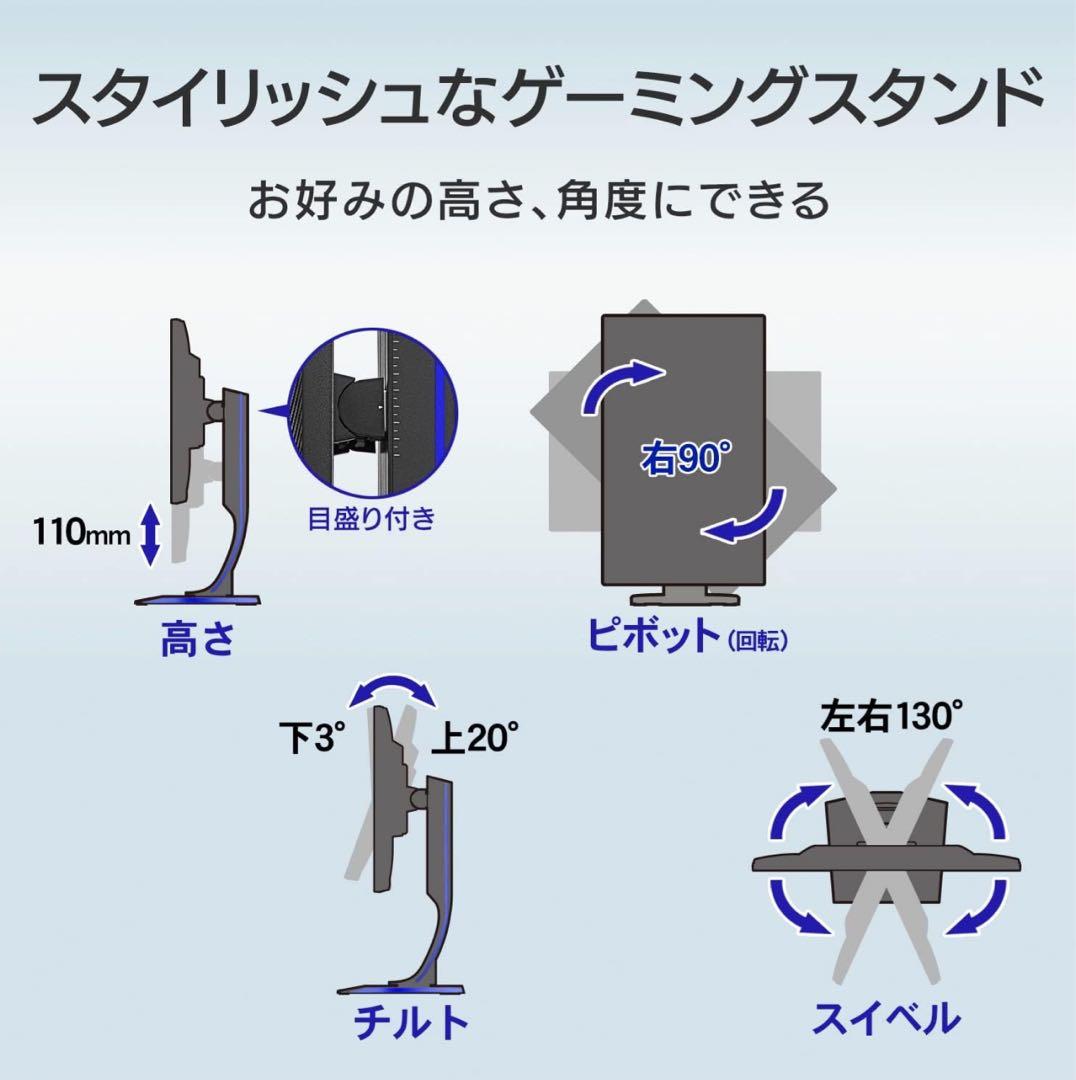 スタイリッシュなゲーミングスタンド

お好みの高さ、角度にできる

110mm

目盛り付き

高さ

右90°

ピボット(回転)

下3°

上20°

チルト

左右130°

スイベル