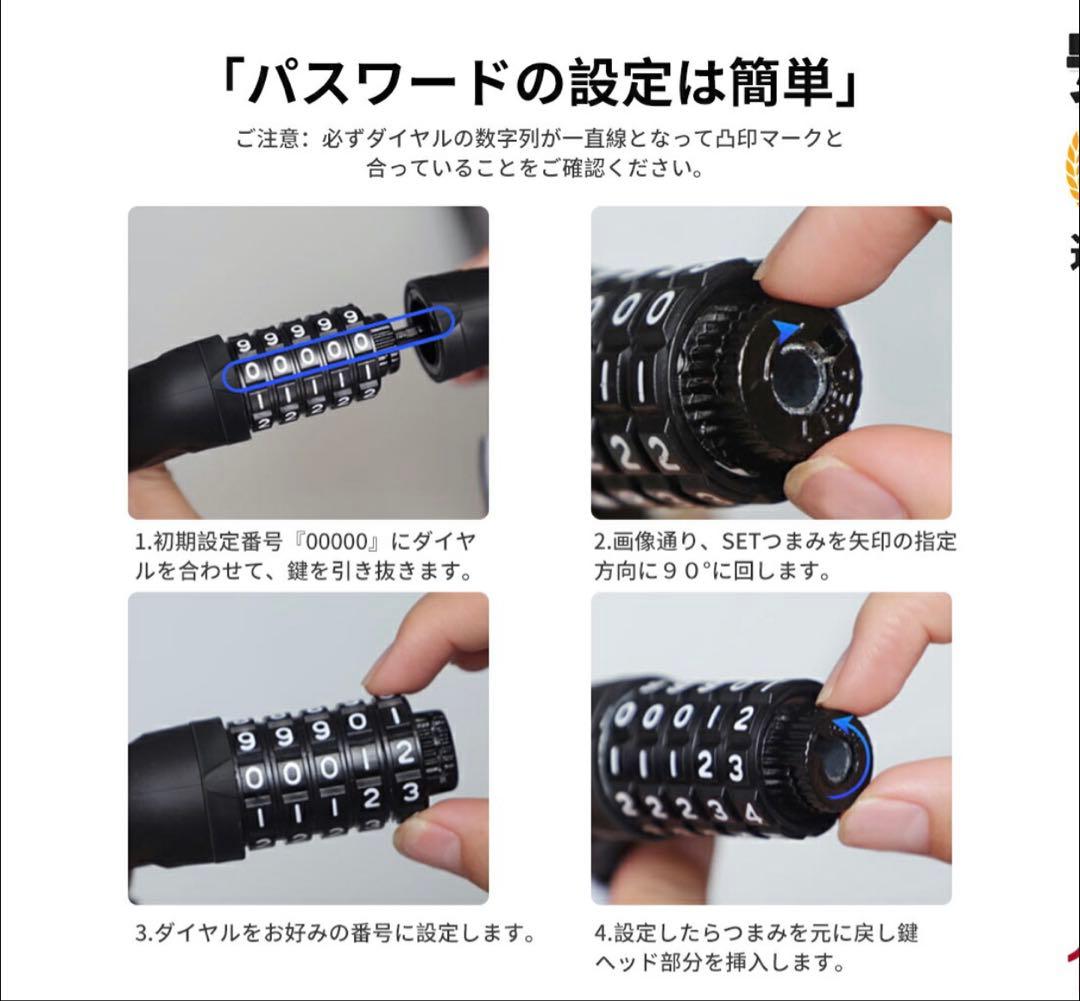 「パスワードの設定は簡単」

ご注意：必ずダイヤルの数字列が一直線となって凸印マークと合っていることをご確認ください。

1.初期設定番号『00000』にダイヤルを合わせて、鍵を引き抜きます。

2.画像通り、SETつまみを矢印の指定方向に９０°に回します。

3.ダイヤルをお好みの番号に設定します。

4.設定したらつまみを元に戻し鍵ヘッド部分を挿入します。