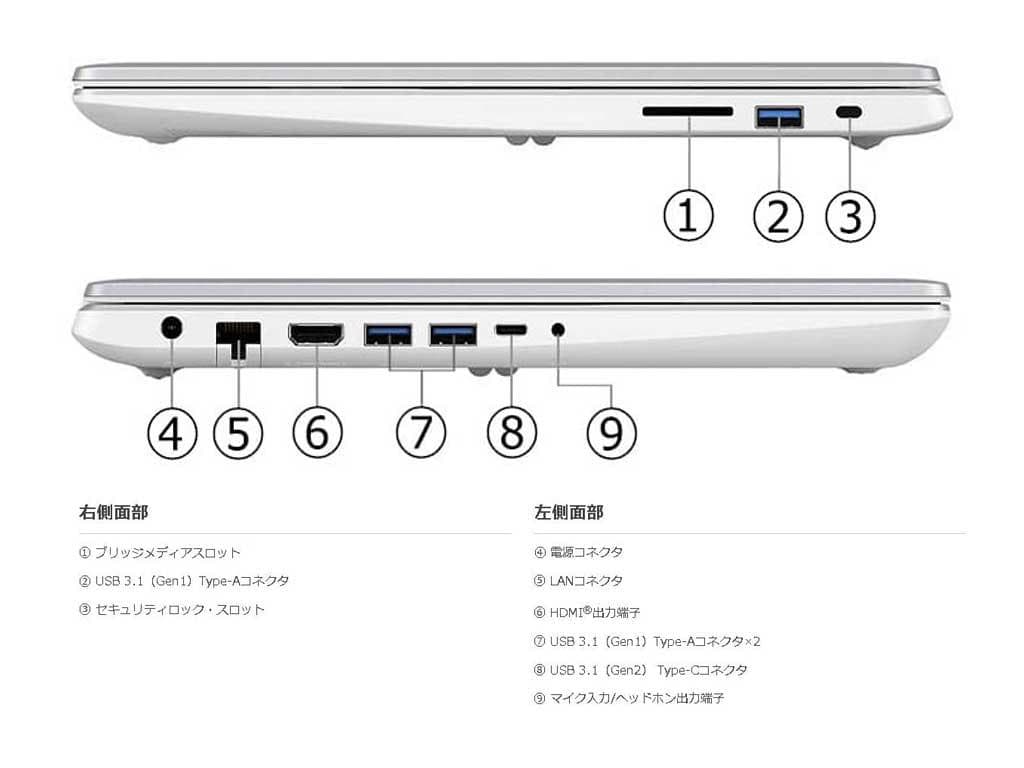 ① ② ③

④ ⑤ ⑥ ⑦ ⑧ ⑨

右側面部

① ブリッジメディアスロット

② USB 3.1（Gen1）Type-Aコネクタ

③ セキュリティロック・スロット

左側面部

④ 電源コネクタ

⑤ LANコネクタ

⑥ HDMI®出力端子

⑦ USB 3.1（Gen1）Type-Aコネクタ×2

⑧ USB 3.1（Gen2） Type-Cコネクタ

⑨ マイク入力/ヘッドホン出力端子