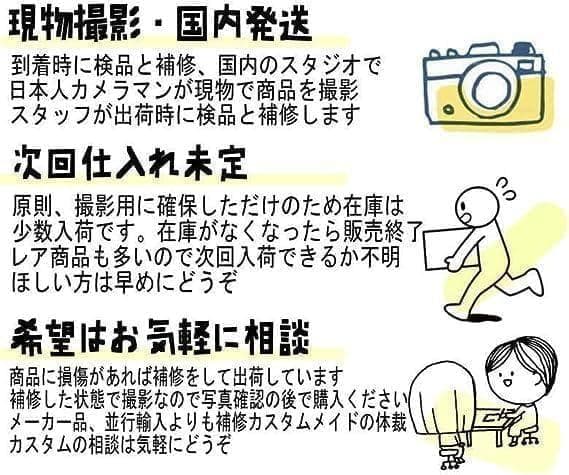 現物撮影・国内発送

到着時に検品と補修、国内のスタジオで
日本人カメラマンが現物で商品を撮影
スタッフが出荷時に検品と補修します

次回仕入れ未定

原則、撮影用に確保しただけのため在庫は
少数入荷です。在庫がなくなったら販売終了
レア商品も多いので次回入荷できるか不明
ほしい方は早めにどうぞ

希望はお気軽に相談

商品に損傷があれば補修をして出荷しています
補修した状態で撮影なので写真確認の後で購入ください
メーカー品、並行輸入よりも補修カスタムメイドの体裁
カスタムの相談は気軽にどうぞ