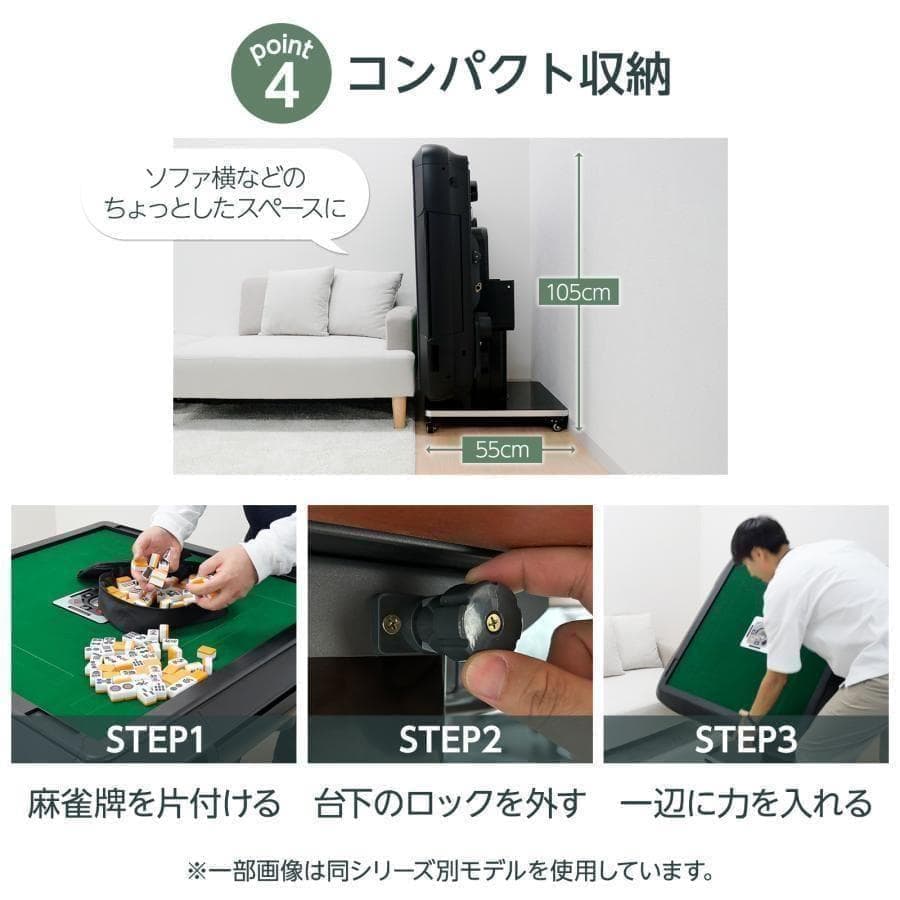 point 4 コンパクト収納

ソファ横などの
ちょっとしたスペースに

105cm

55cm

STEP1

STEP2

STEP3

麻雀牌を片付ける

台下のロックを外す

一辺に力を入れる

※一部画像は同シリーズ別モデルを使用しています。