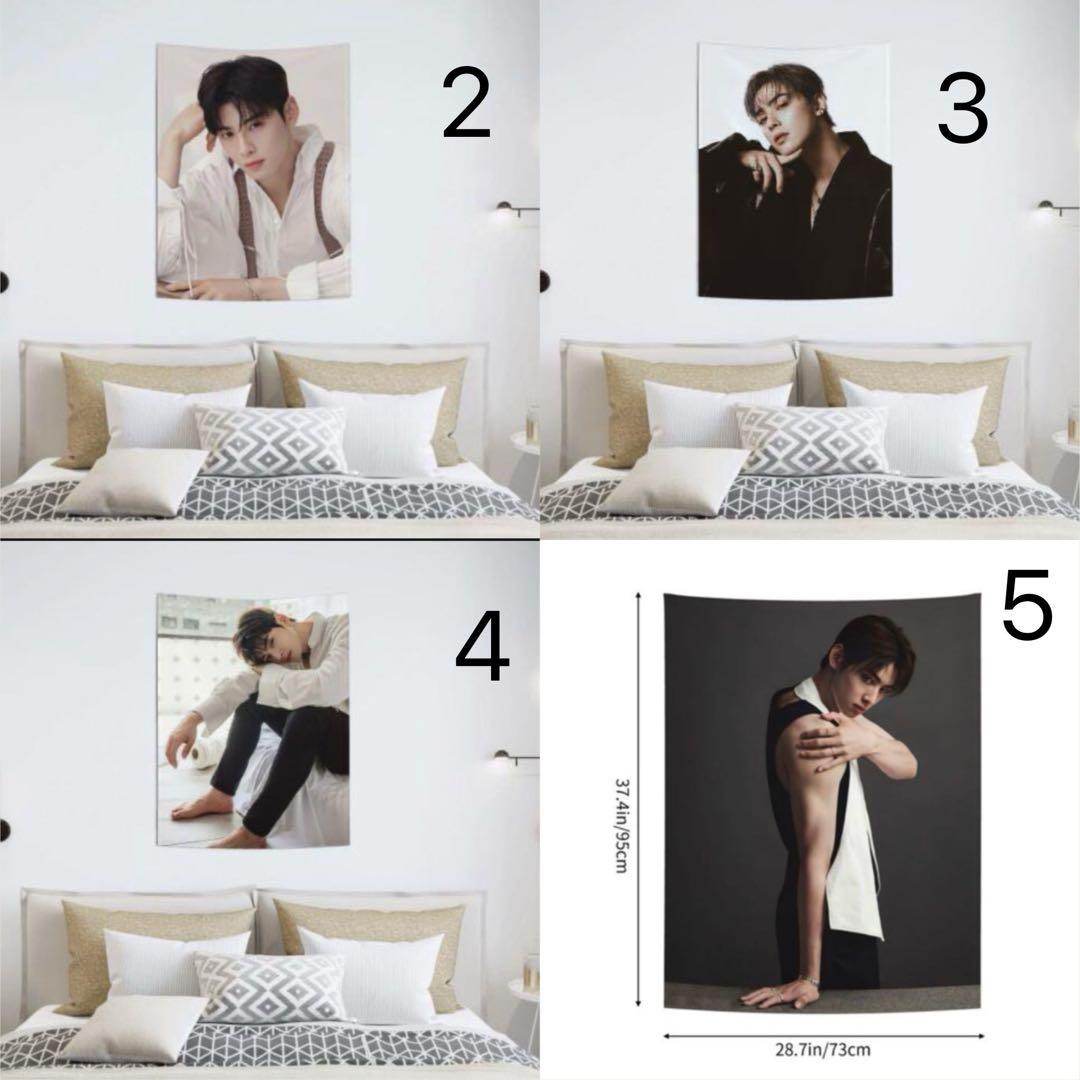 2

3

4

5

37.4in/95cm

28.7in/73cm