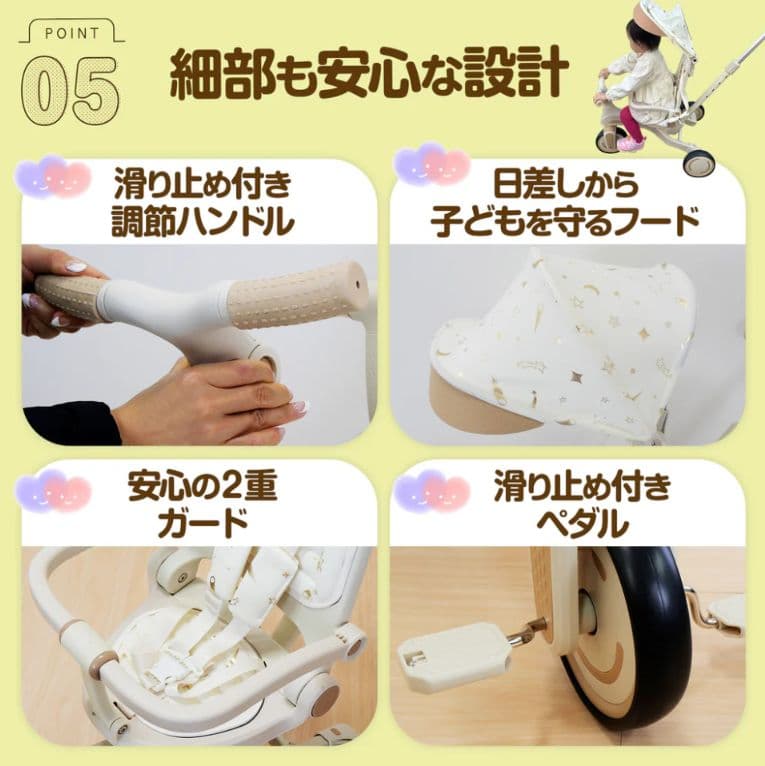 POINT
05
細部も安心な設計

滑り止め付き
調節ハンドル

日差しから
子どもを守るフード

安心の2重
ガード

滑り止め付き
ペダル