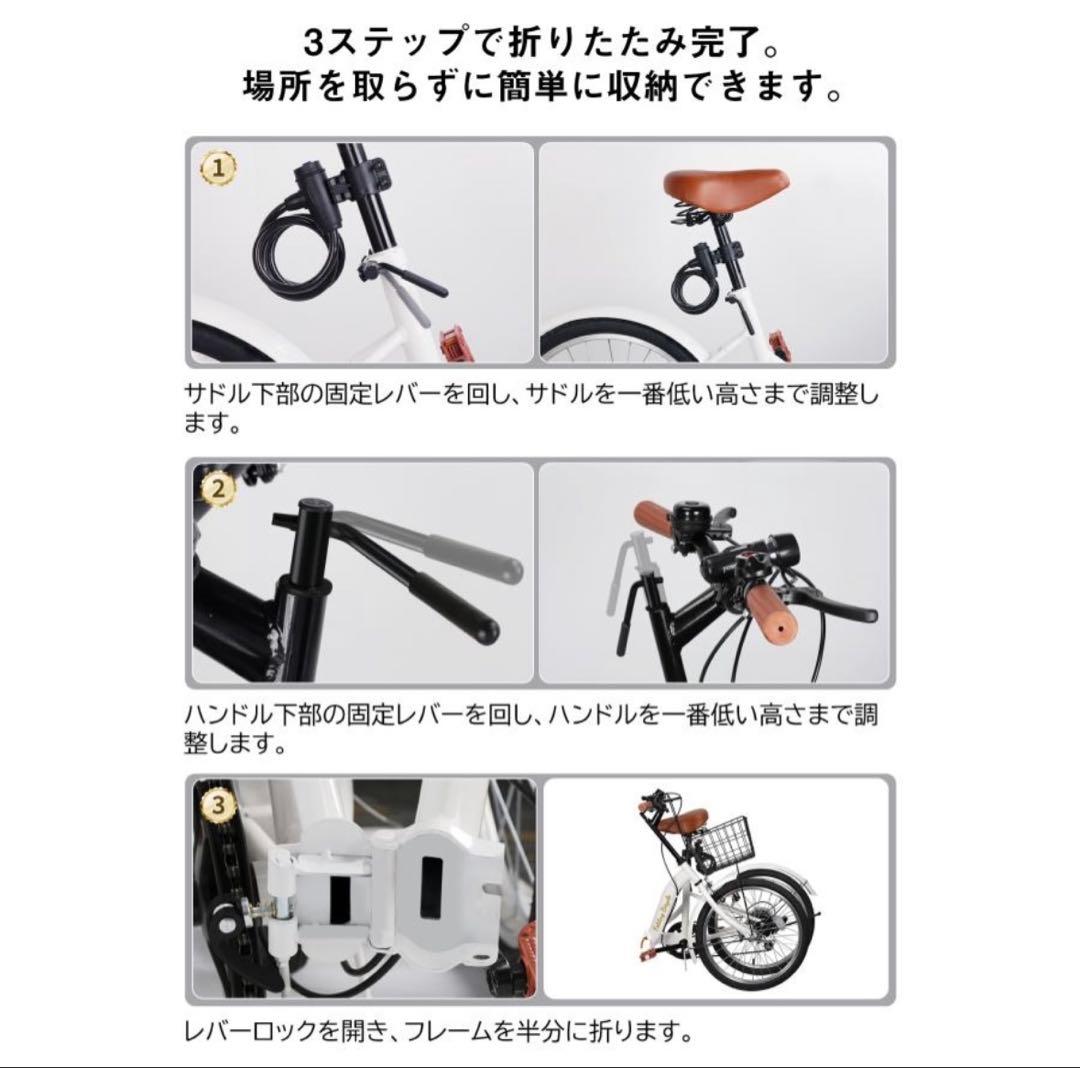 3ステップで折りたたみ完了。
場所を取らずに簡単に収納できます。

1

サドル下部の固定レバーを回し、サドルを一番低い高さまで調整します。

2

ハンドル下部の固定レバーを回し、ハンドルを一番低い高さまで調整します。

3

レバーロックを開き、フレームを半分に折ります。