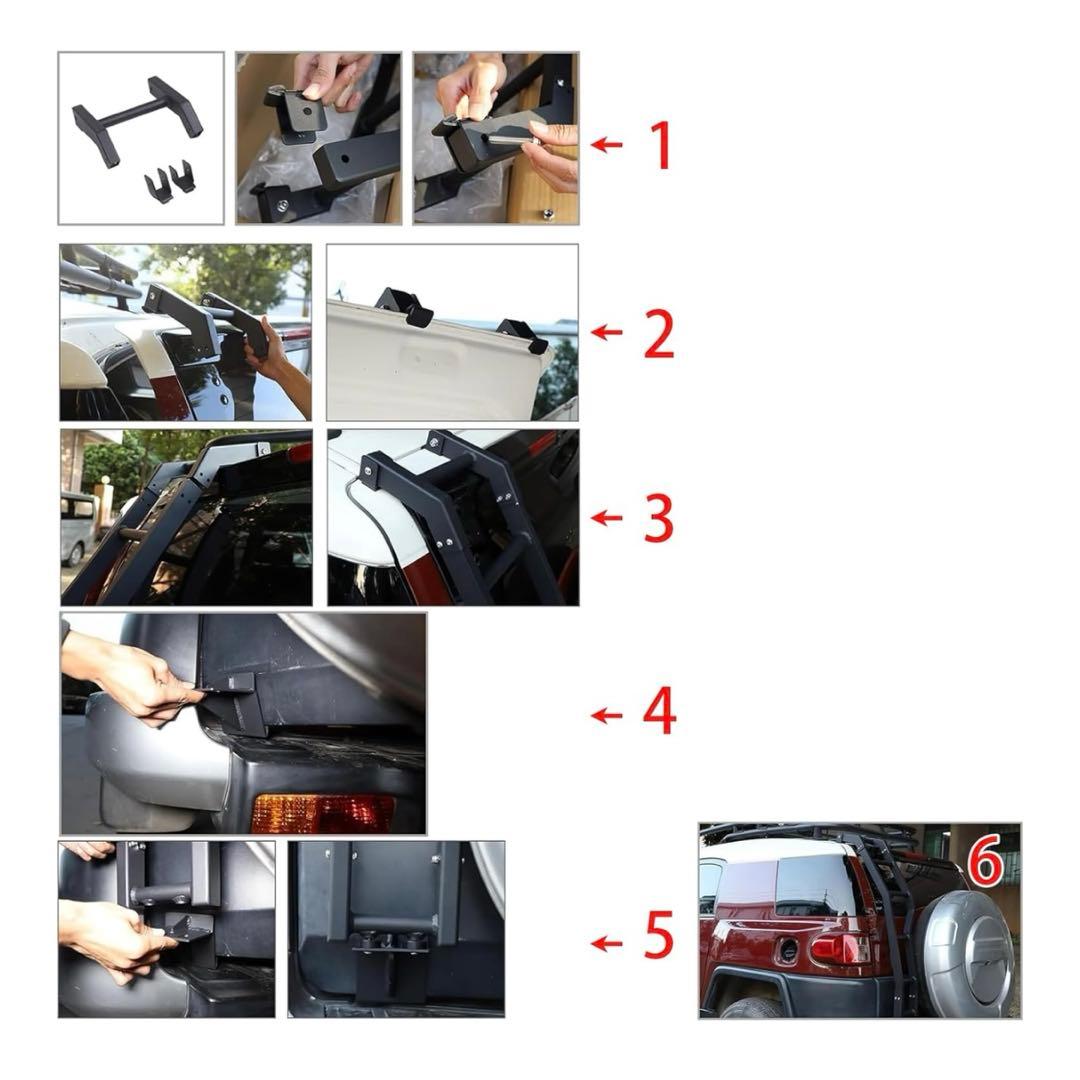 ← 1

← 2

← 3

← 4

← 5

6