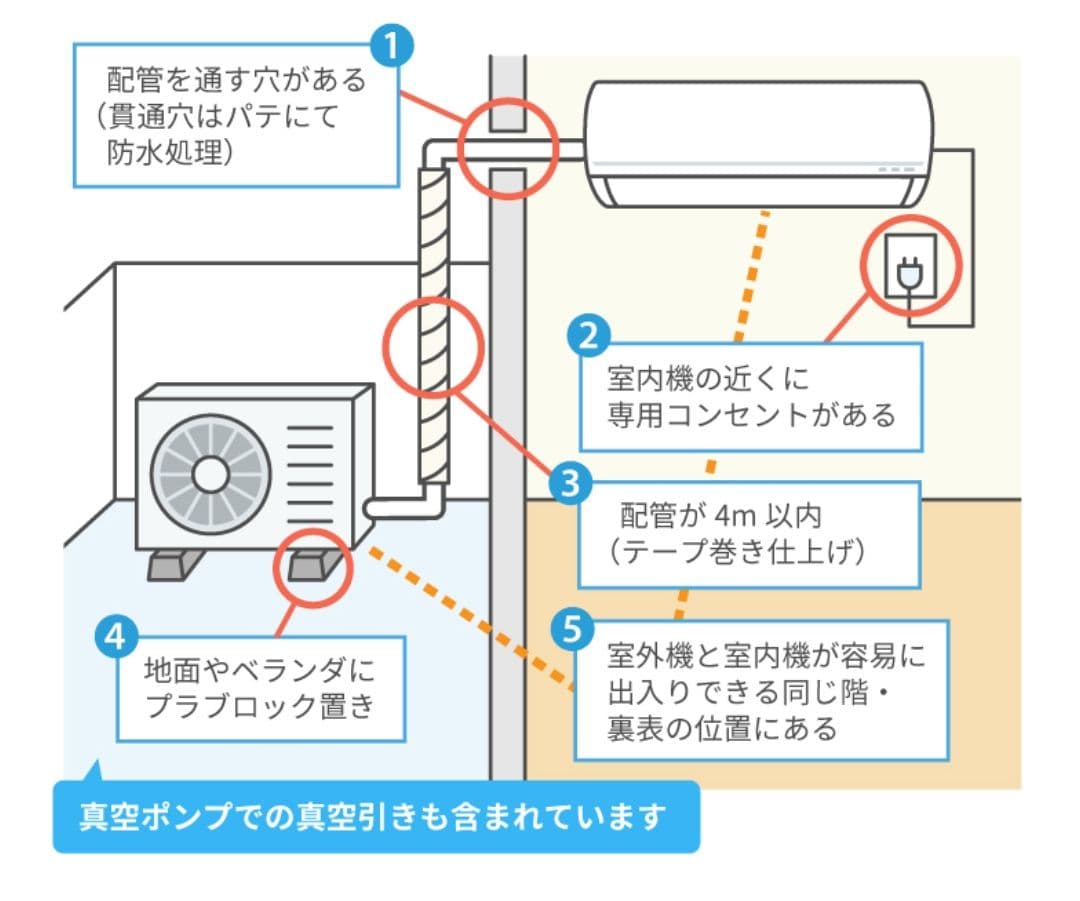 1
配管を通す穴がある
(貫通穴はパテにて
防水処理)

2
室内機の近くに
専用コンセントがある

3
配管が 4m 以内
(テープ巻き仕上げ)

4
地面やベランダに
プラブロック置き

5
室外機と室内機が容易に
出入りできる同じ階・
裏表の位置にある

真空ポンプでの真空引きも含まれています