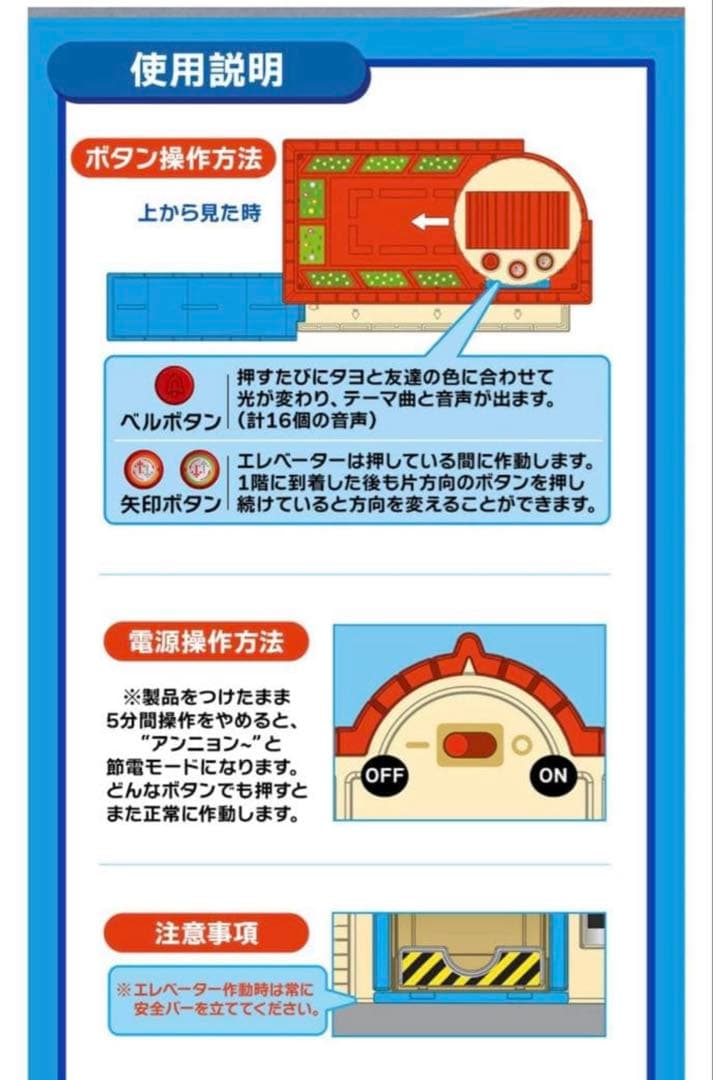 使用説明

ボタン操作方法

上から見た時

ベルボタン
押すたびにタヨと友達の色に合わせて光が変わり、テーマ曲と音声が出ます。(計16個の音声)

矢印ボタン
エレベーターは押している間に作動します。1階に到着した後も片方向のボタンを押し続けていると方向を変えることができます。

電源操作方法

※製品をつけたまま5分間操作をやめると、"アンニョン~"と節電モードになります。どんなボタンでも押すとまた正常に作動します。

OFF
ON

注意事項

※エレベーター作動時は常に安全バーを立ててください。