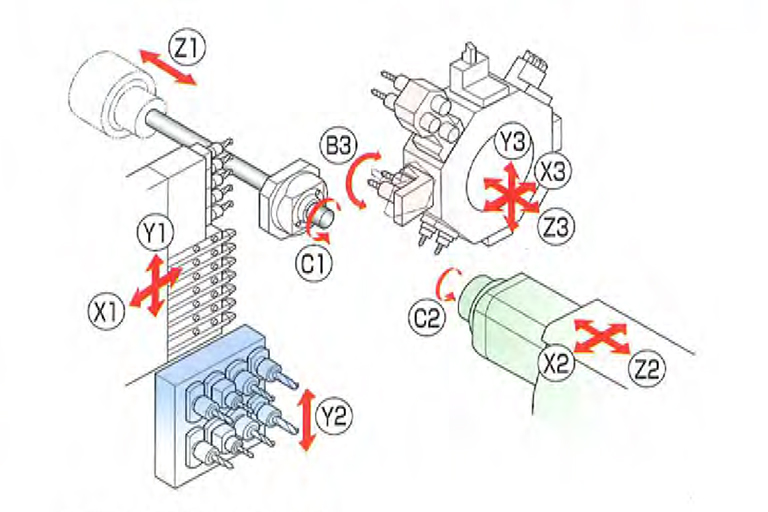 Z1
B3
Y3
X3
Z3
Y1
C1
X1
C2
X2
Z2
Y2