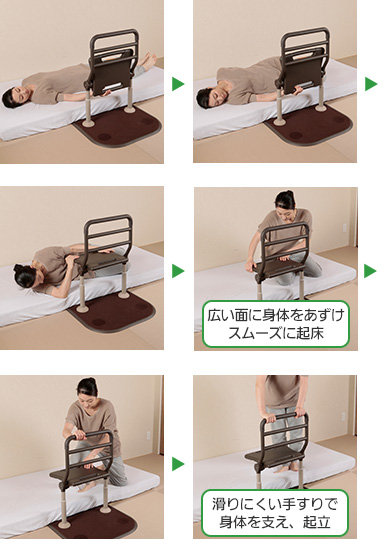 広い面に身体をあずけ
スムーズに起床

滑りにくい手すりで
身体を支え、起立