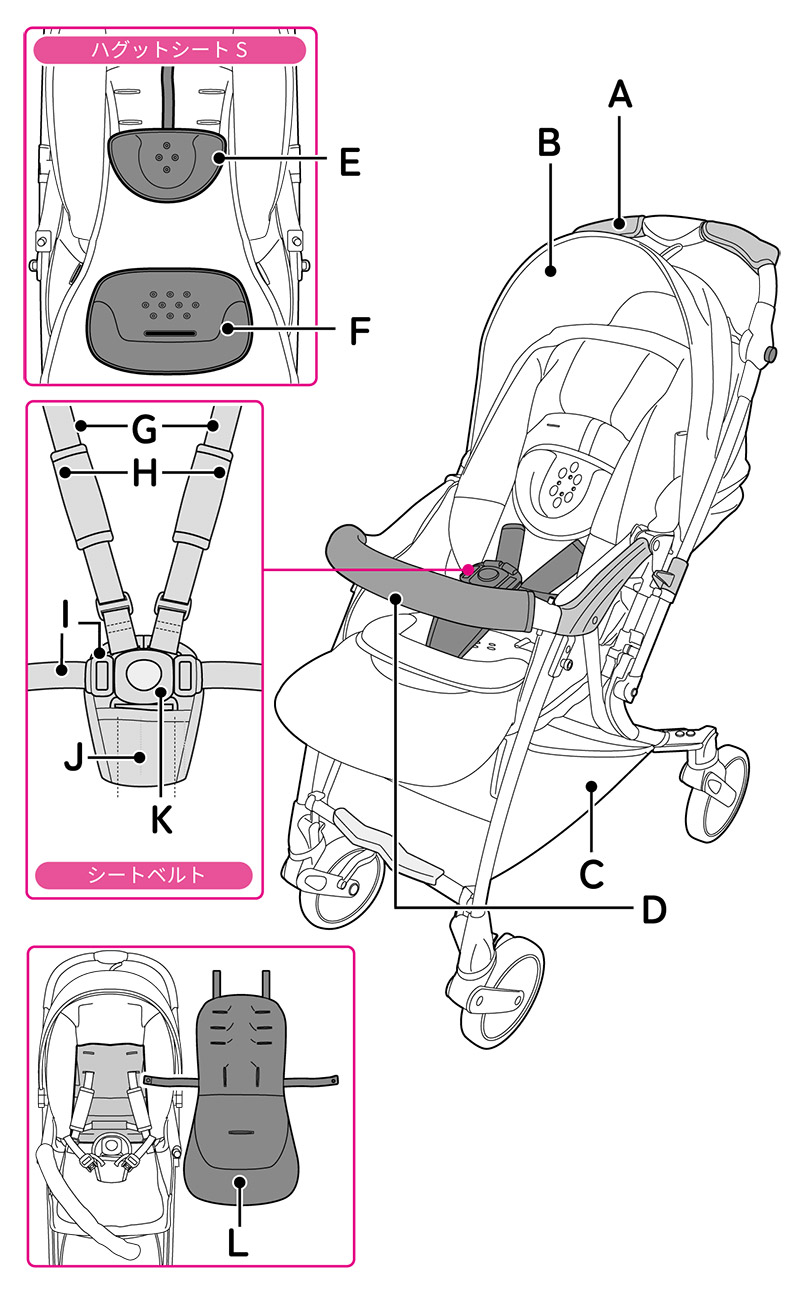 ハグットシート S

E

F

A

B

G

H

I

J

K

シートベルト

C

D

L